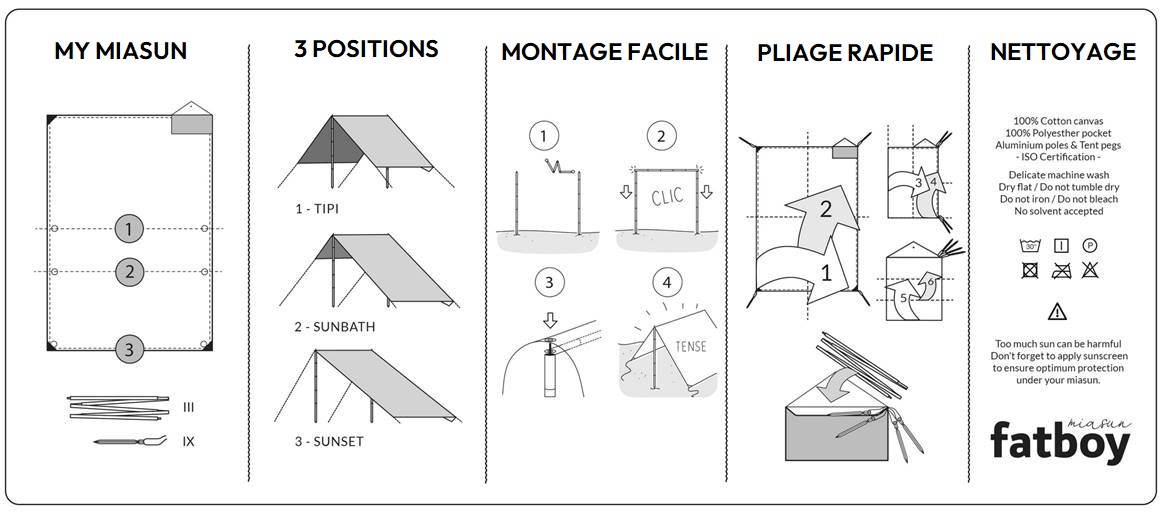 MY MIASUN

1
2
3

III
IX

3 POSITIONS

1 - TIPI

2 - SUNBATH

3 - SUNSET

MONTAGE FACILE

1
2
CLIC
3
4
TENSE

PLIAGE RAPIDE

2
1
3
4
5
6

NETTOYAGE

100% Cotton canvas
100% Polyesther pocket
Aluminium poles & Tent pegs
- ISO Certification -

Delicate machine wash
Dry flat / Do not tumble dry
Do not iron / Do not bleach
No solvent accepted

30°
P

Too much sun can be harmful
Don't forget to apply sunscreen
to ensure optimum protection
under your miasun.

miasun
fatboy